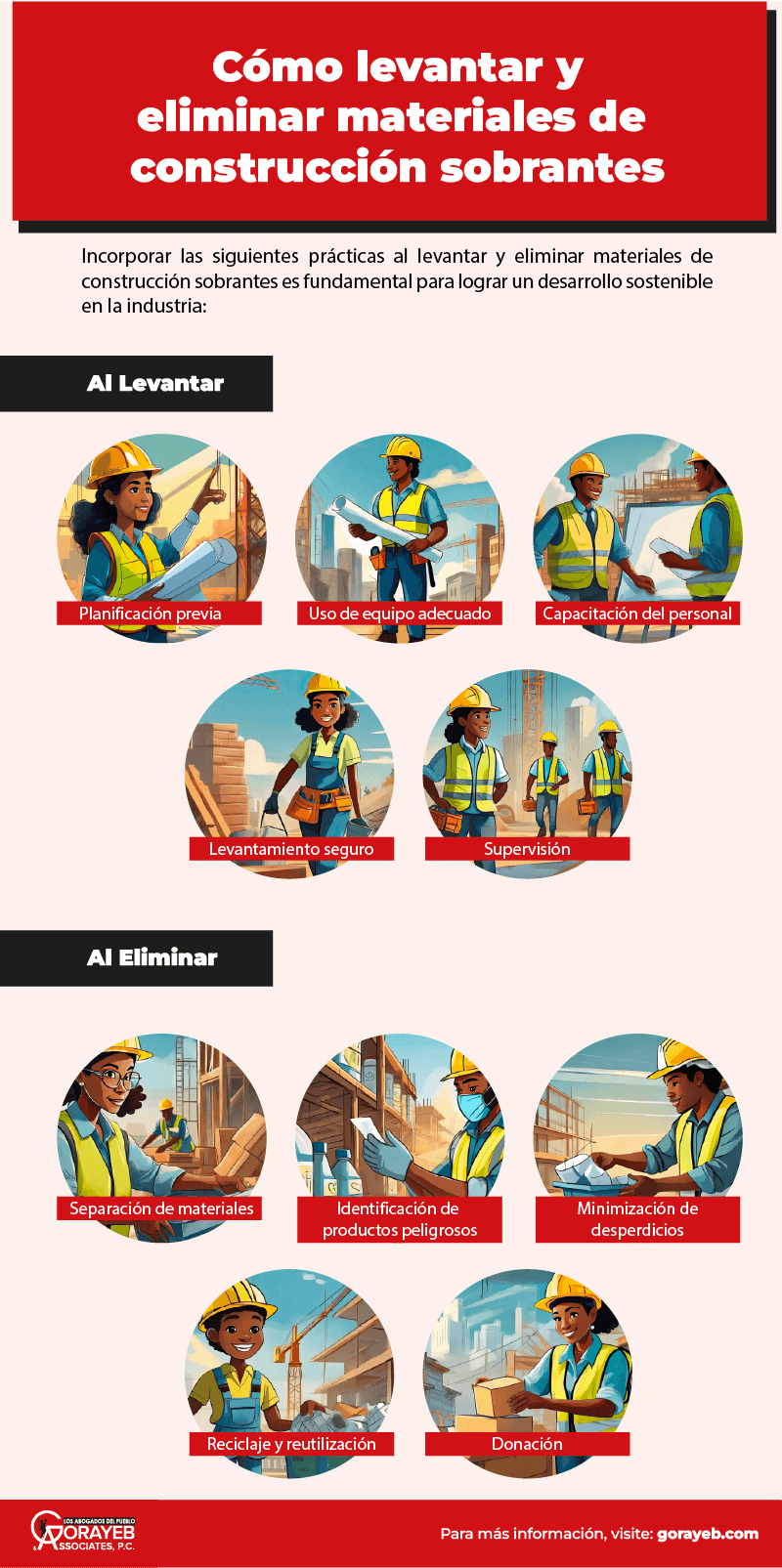 Cómo levantar y eliminar materiales de construcción sobrantes

Incorporar las siguientes prácticas al levantar y eliminar materiales de construcción sobrantes es fundamental para lograr un desarrollo sostenible en la industria:

Al Levantar

Planificación previa

Uso de equipo adecuado

Capacitación del personal

Levantamiento seguro

Supervisión

Al Eliminar

Separación de materiales

Identificación de productos peligrosos

Minimización de desperdicios

Reciclaje y reutilización

Donación

LOS ABOGADOS DEL PUEBLO GORAYEB & ASSOCIATES, P.C.

Para más información, visite: gorayeb.com